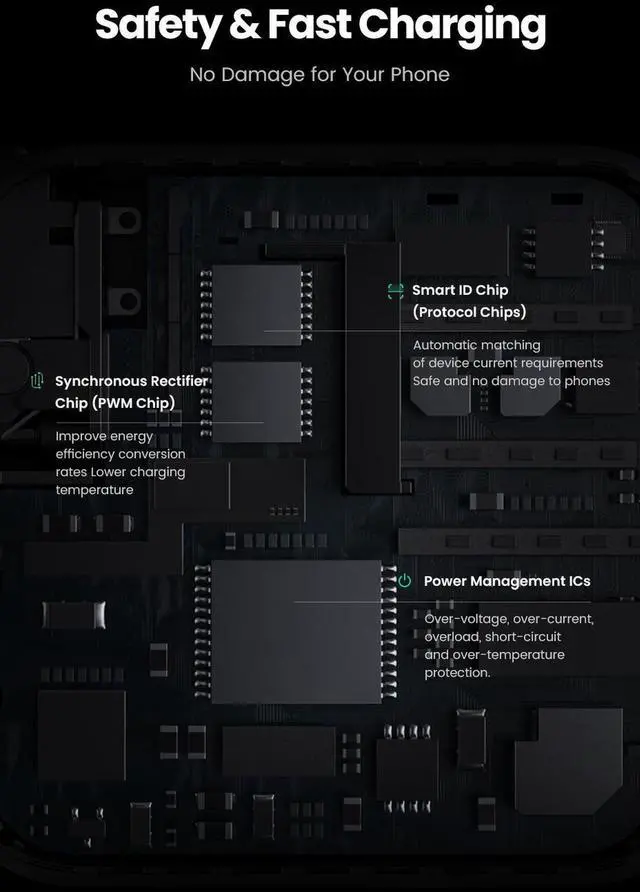 Safety & Fast Charging

No Damage for Your Phone

Smart ID Chip (Protocol Chips)

Automatic matching of device current requirements Safe and no damage to phones

Synchronous Rectifier Chip (PWM Chip)

Improve energy efficiency conversion rates Lower charging temperature

Power Management ICs

Over-voltage, over-current, overload, short-circuit and over-temperature protection.