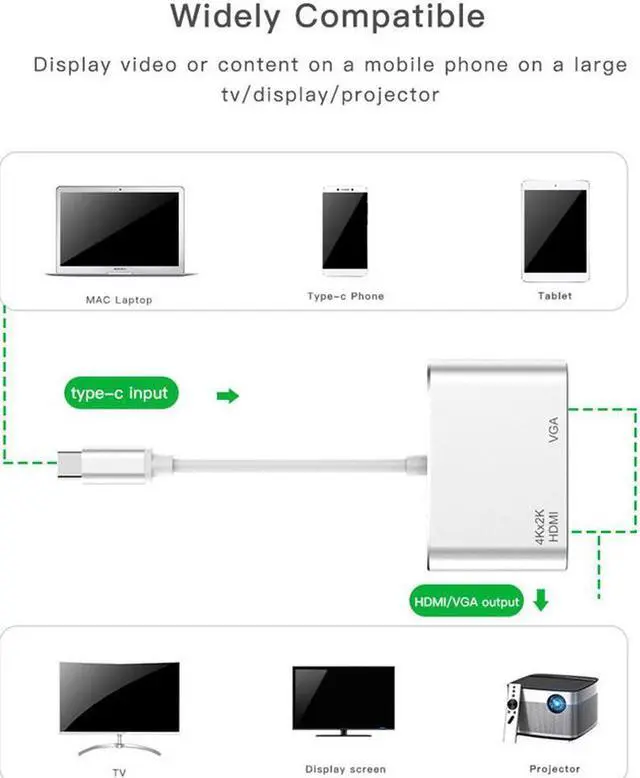 Widely Compatible

Display video or content on a mobile phone on a large tv/display/projector

MAC Laptop

Type-c Phone

Tablet

type-c input

VGA

4Kx2K HDMI

HDMI/VGA output

TV

Display screen

Projector