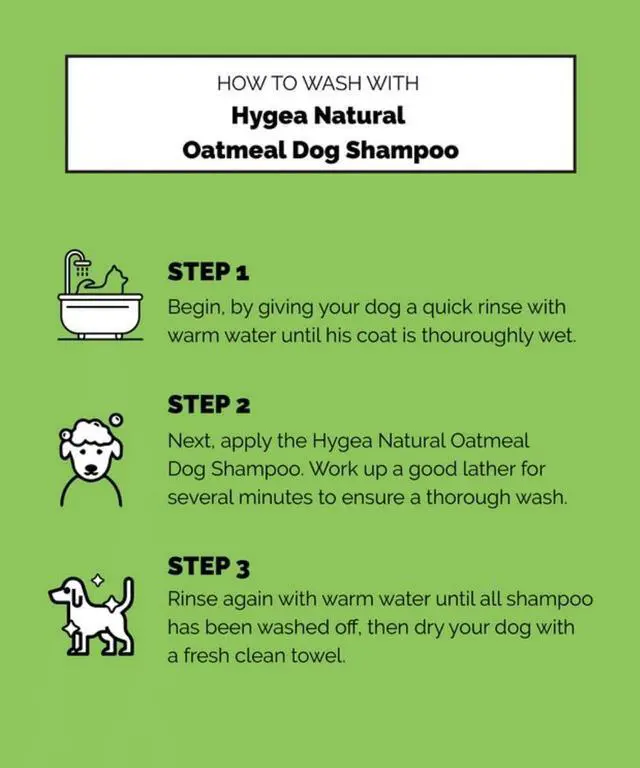 HOW TO WASH WITH
Hygea Natural
Oatmeal Dog Shampoo

STEP 1
Begin, by giving your dog a quick rinse with warm water until his coat is thouroughly wet.

STEP 2
Next, apply the Hygea Natural Oatmeal Dog Shampoo. Work up a good lather for several minutes to ensure a thorough wash.

STEP 3
Rinse again with warm water until all shampoo has been washed off, then dry your dog with a fresh clean towel.