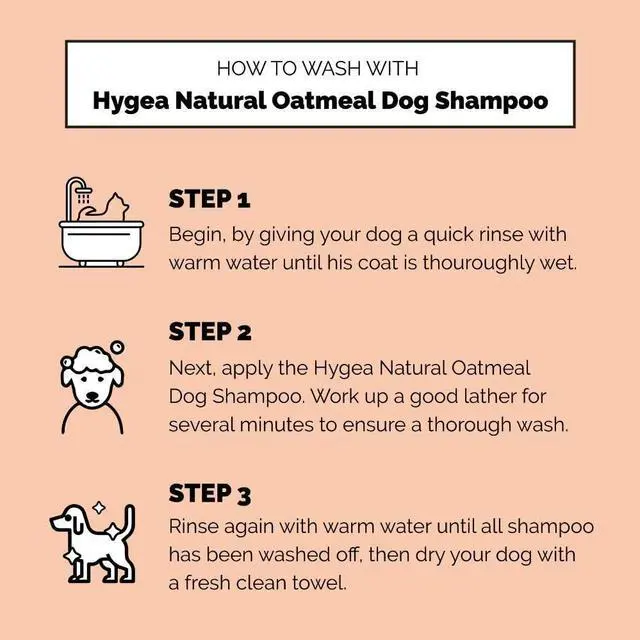 HOW TO WASH WITH
Hygea Natural Oatmeal Dog Shampoo

STEP 1
Begin, by giving your dog a quick rinse with warm water until his coat is thouroughly wet.

STEP 2
Next, apply the Hygea Natural Oatmeal Dog Shampoo. Work up a good lather for several minutes to ensure a thorough wash.

STEP 3
Rinse again with warm water until all shampoo has been washed off, then dry your dog with a fresh clean towel.