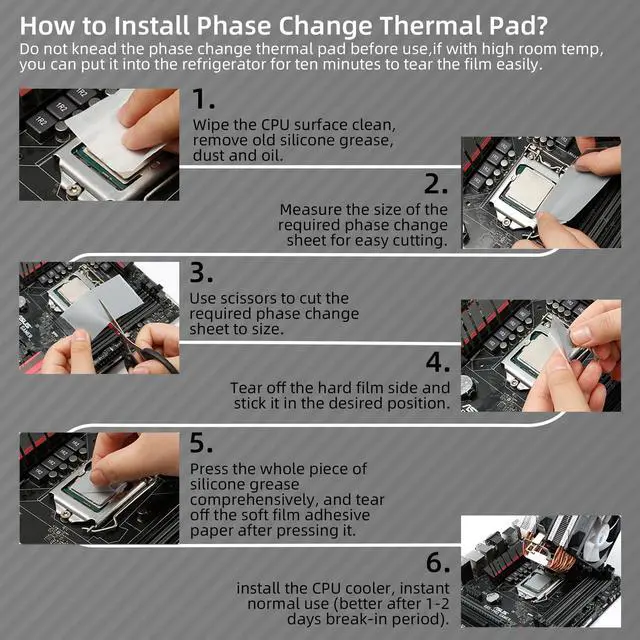 How to Install Phase Change Thermal Pad?

Do not knead the phase change thermal pad before use,if with high room temp, you can put it into the refrigerator for ten minutes to tear the film easily.

1.
Wipe the CPU surface clean, remove old silicone grease, dust and oil.

2.
Measure the size of the required phase change sheet for easy cutting.

3.
Use scissors to cut the required phase change sheet to size.

4.
Tear off the hard film side and stick it in the desired position.

5.
Press the whole piece of silicone grease comprehensively, and tear off the soft film adhesive paper after pressing it.

6.
install the CPU cooler, instant normal use (better after 1-2 days break-in period).