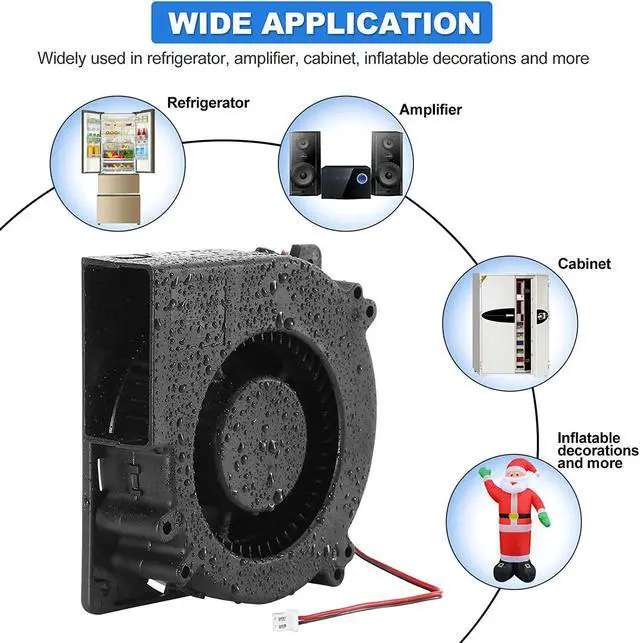 WIDE APPLICATION

Widely used in refrigerator, amplifier, cabinet, inflatable decorations and more

Refrigerator

Amplifier

Cabinet

Inflatable decorations and more