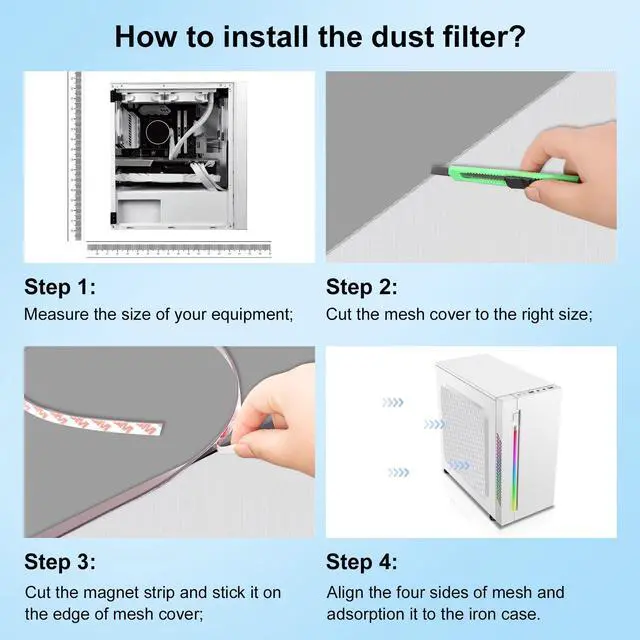 How to install the dust filter?

Step 1:
Measure the size of your equipment;

Step 2:
Cut the mesh cover to the right size;

Step 3:
Cut the magnet strip and stick it on the edge of mesh cover;

Step 4:
Align the four sides of mesh and adsorption it to the iron case.