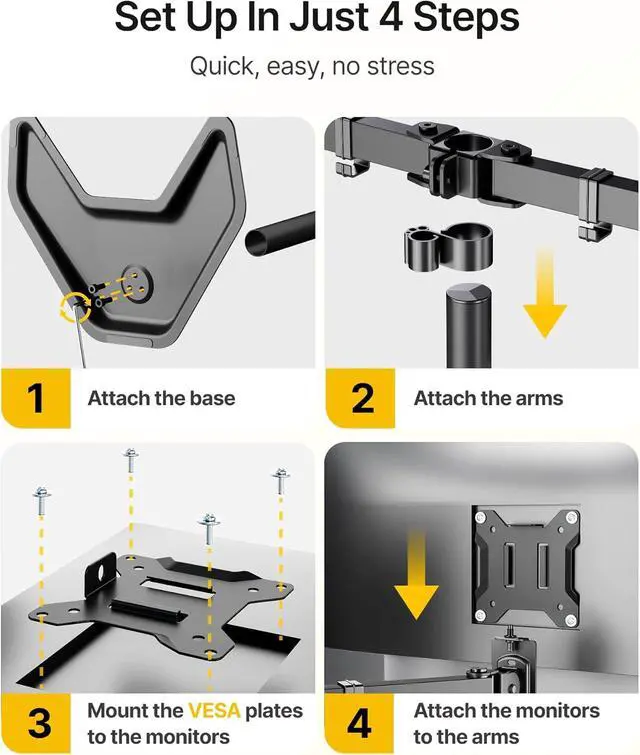 Set Up In Just 4 Steps

Quick, easy, no stress

1 Attach the base

2 Attach the arms

3 Mount the VESA plates to the monitors

4 Attach the monitors to the arms