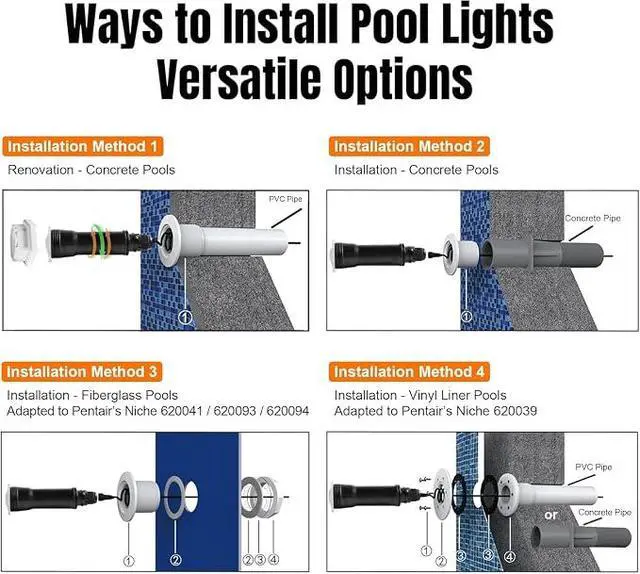 Ways to Install Pool Lights
Versatile Options

Installation Method 1
Renovation - Concrete Pools

PVC Pipe
①

Installation Method 2
Installation - Concrete Pools

Concrete Pipe
①

Installation Method 3
Installation - Fiberglass Pools
Adapted to Pentair's Niche 620041 / 620093 / 620094

① ② ② ③ ④

Installation Method 4
Installation - Vinyl Liner Pools
Adapted to Pentair's Niche 620039

PVC Pipe
or
Concrete Pipe
① ② ③ ③ ④