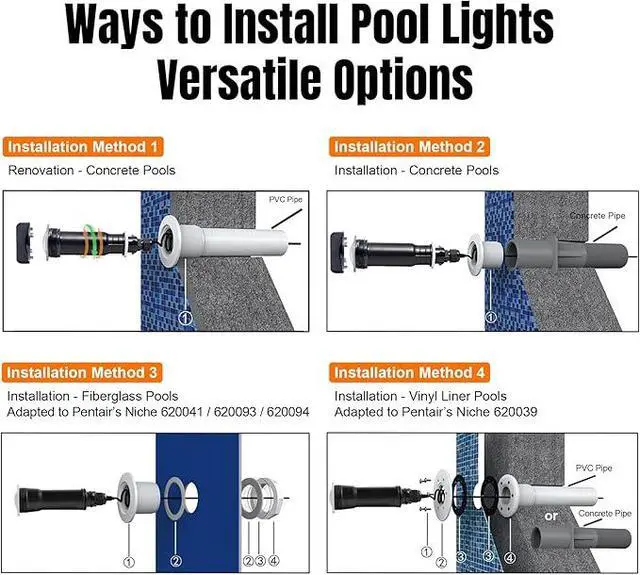 Ways to Install Pool Lights
Versatile Options

Installation Method 1
Renovation - Concrete Pools

PVC Pipe
①

Installation Method 2
Installation - Concrete Pools

Concrete Pipe
①

Installation Method 3
Installation - Fiberglass Pools
Adapted to Pentair's Niche 620041 / 620093 / 620094

① ② ② ③ ④

Installation Method 4
Installation - Vinyl Liner Pools
Adapted to Pentair's Niche 620039

PVC Pipe
or
Concrete Pipe
① ② ③ ③ ④