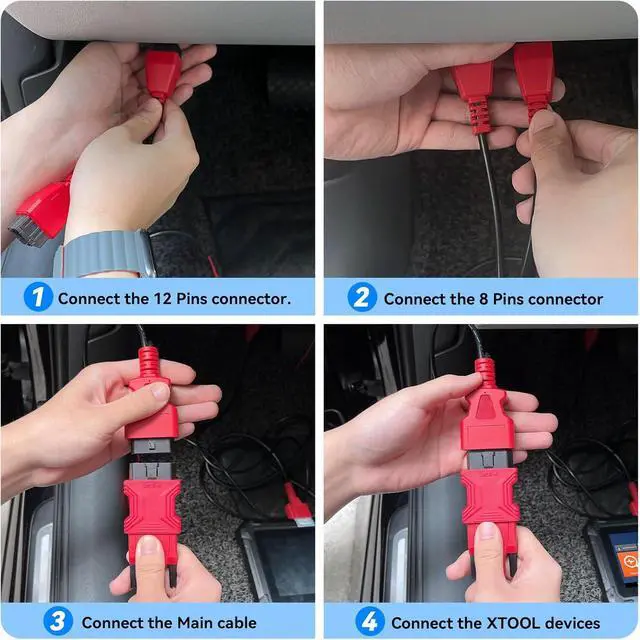 1 Connect the 12 Pins connector.

2 Connect the 8 Pins connector

3 Connect the Main cable

4 Connect the XTOOL devices