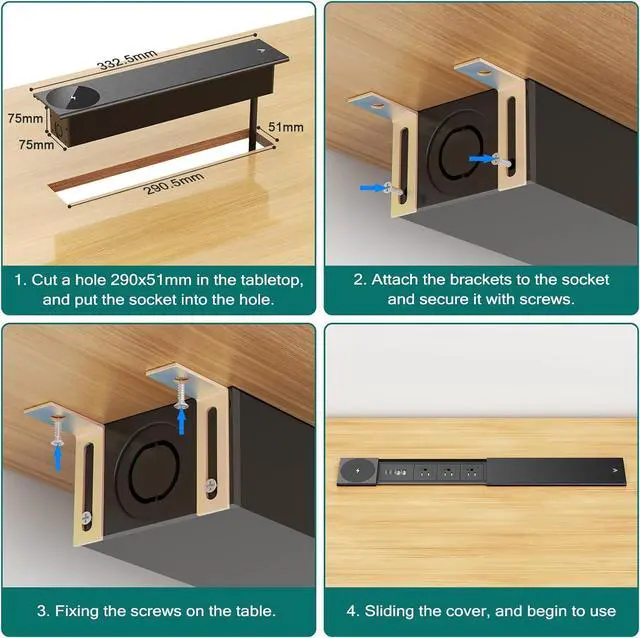 332.5mm
75mm
75mm
51mm
290.5mm

1. Cut a hole 290x51mm in the tabletop, and put the socket into the hole.

2. Attach the brackets to the socket and secure it with screws.

3. Fixing the screws on the table.

4. Sliding the cover, and begin to use