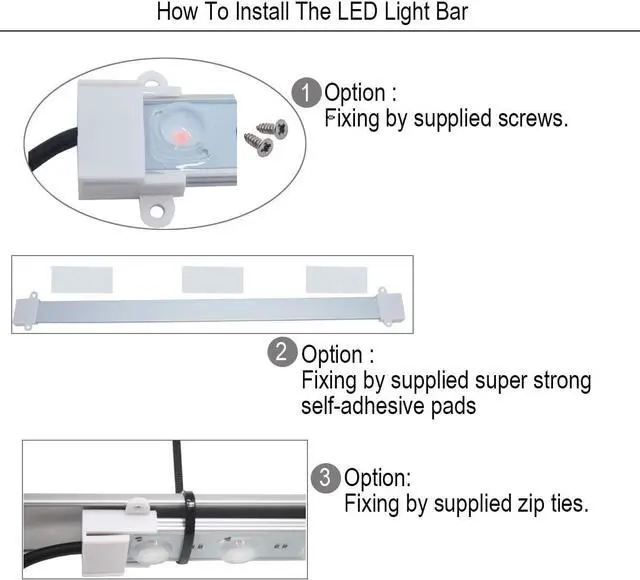 How To Install The LED Light Bar

1 Option :
Fixing by supplied screws.

2 Option :
Fixing by supplied super strong self-adhesive pads

3 Option:
Fixing by supplied zip ties.