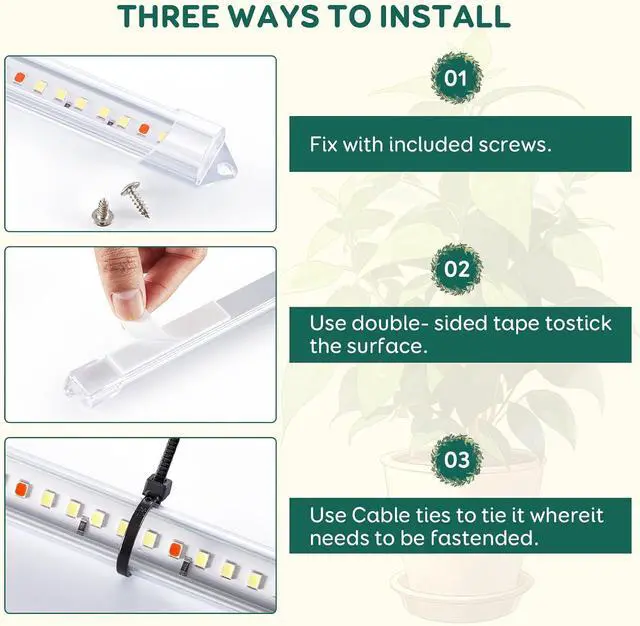 THREE WAYS TO INSTALL

01

Fix with included screws.

02

Use double- sided tape tostick the surface.

03

Use Cable ties to tie it whereit needs to be fastended.