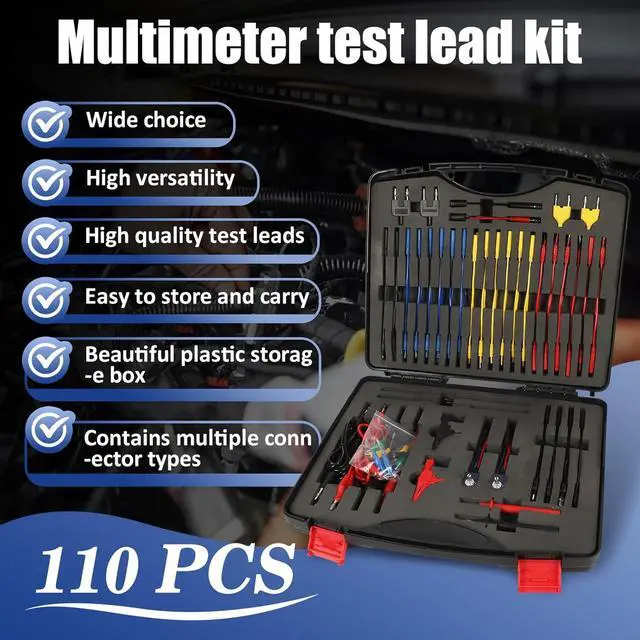 Multimeter test lead kit

Wide choice

High versatility

High quality test leads

Easy to store and carry

Beautiful plastic storag-e box

Contains multiple conn-ector types

110 PCS