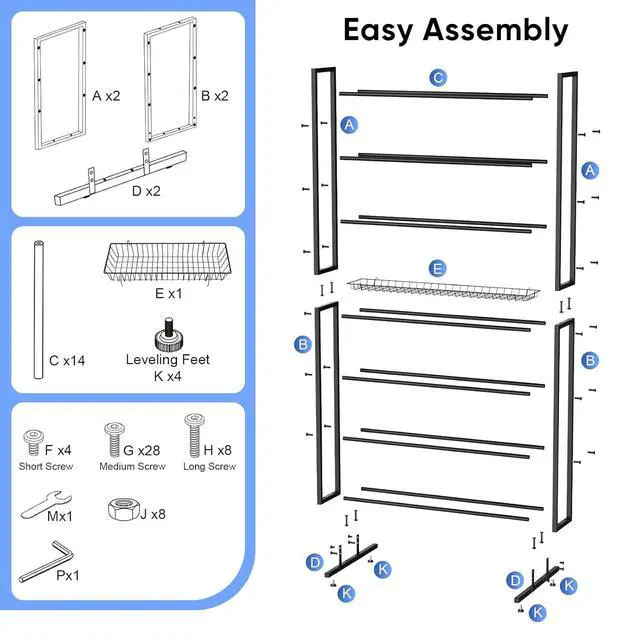 A x2

B x2

D x2

E x1

C x14

Leveling Feet
K x4

F x4
Short Screw

G x28
Medium Screw

H x8
Long Screw

Mx1

J x8

Px1

Easy Assembly

C

A

A

E

B

B

D

K

K

D

K

K