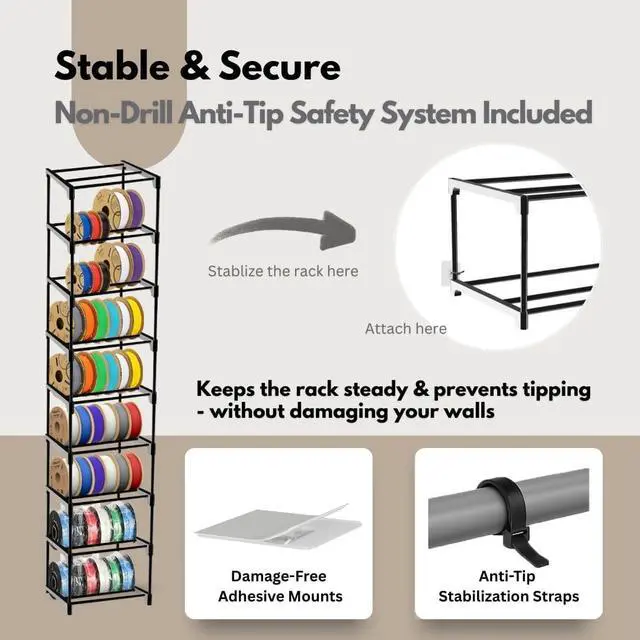 Stable & Secure
Non-Drill Anti-Tip Safety System Included

Stablize the rack here

Attach here

Keeps the rack steady & prevents tipping - without damaging your walls

Damage-Free Adhesive Mounts

Anti-Tip Stabilization Straps