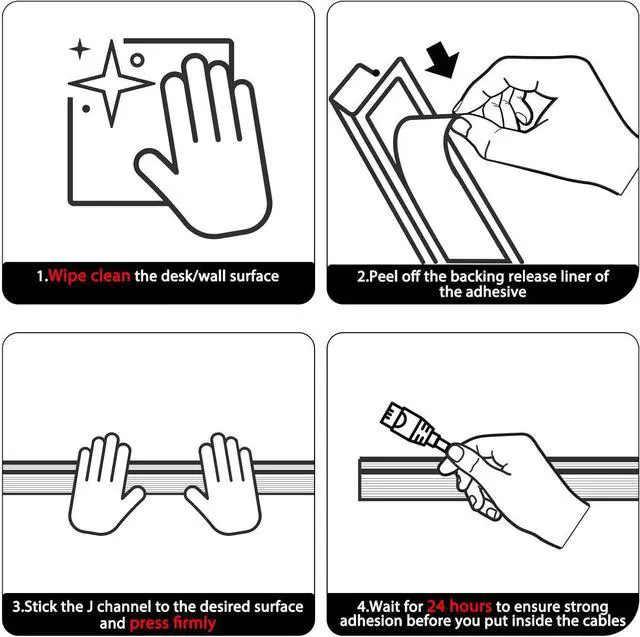 1.Wipe clean the desk/wall surface

2.Peel off the backing release liner of the adhesive

3.Stick the J channel to the desired surface and press firmly

4.Wait for 24 hours to ensure strong adhesion before you put inside the cables