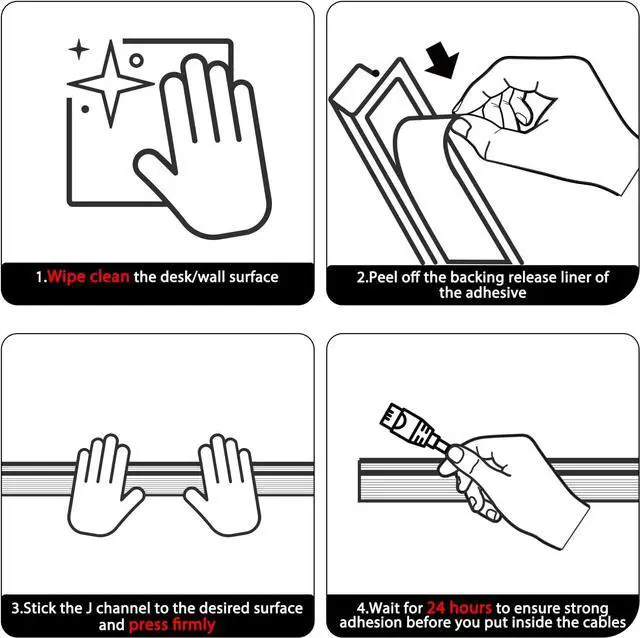 1.Wipe clean the desk/wall surface

2.Peel off the backing release liner of the adhesive

3.Stick the J channel to the desired surface and press firmly

4.Wait for 24 hours to ensure strong adhesion before you put inside the cables