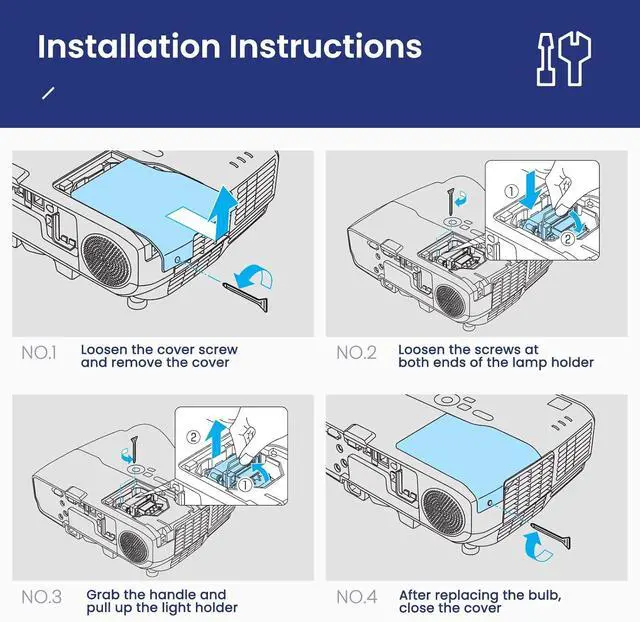 Installation Instructions

①
②

NO.1 Loosen the cover screw and remove the cover

NO.2 Loosen the screws at both ends of the lamp holder

②
①

NO.3 Grab the handle and pull up the light holder

NO.4 After replacing the bulb, close the cover