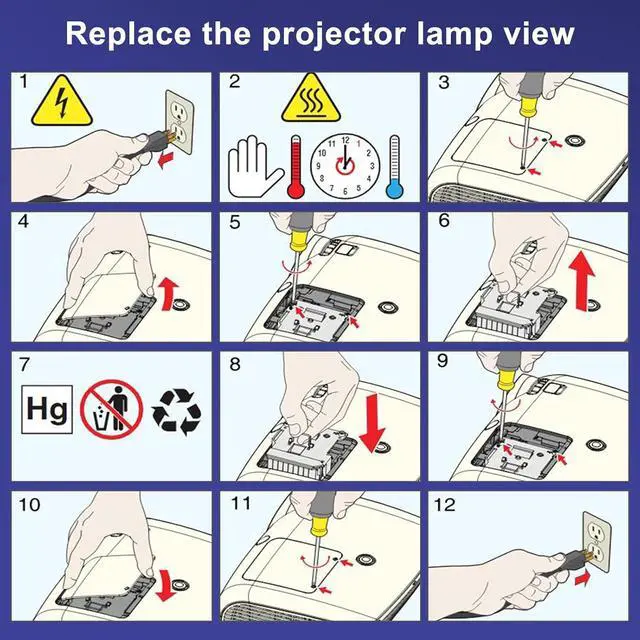 Replace the projector lamp view

1

2

12
1
2
3
4
5
6
7
8
9
10
11

3

4

5

6

7

Hg

8

9

10

11

12