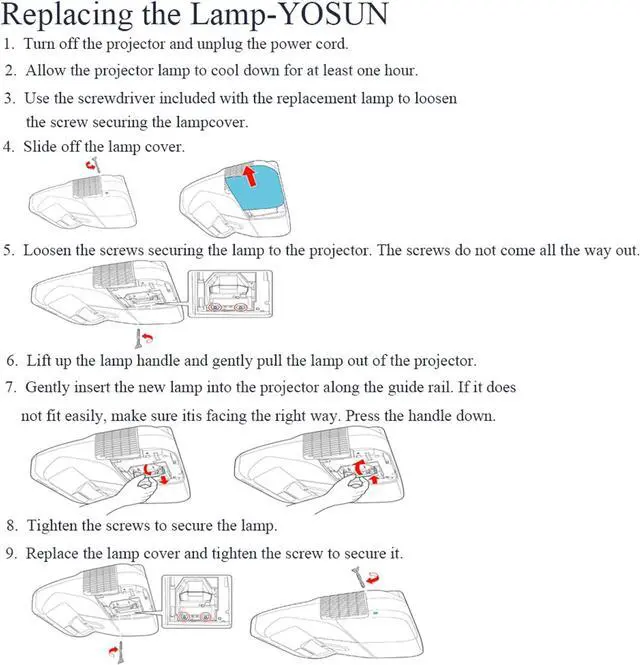 Replacing the Lamp-YOSUN

1. Turn off the projector and unplug the power cord.

2. Allow the projector lamp to cool down for at least one hour.

3. Use the screwdriver included with the replacement lamp to loosen the screw securing the lampcover.

4. Slide off the lamp cover.

5. Loosen the screws securing the lamp to the projector. The screws do not come all the way out.

6. Lift up the lamp handle and gently pull the lamp out of the projector.

7. Gently insert the new lamp into the projector along the guide rail. If it does not fit easily, make sure itis facing the right way. Press the handle down.

8. Tighten the screws to secure the lamp.

9. Replace the lamp cover and tighten the screw to secure it.