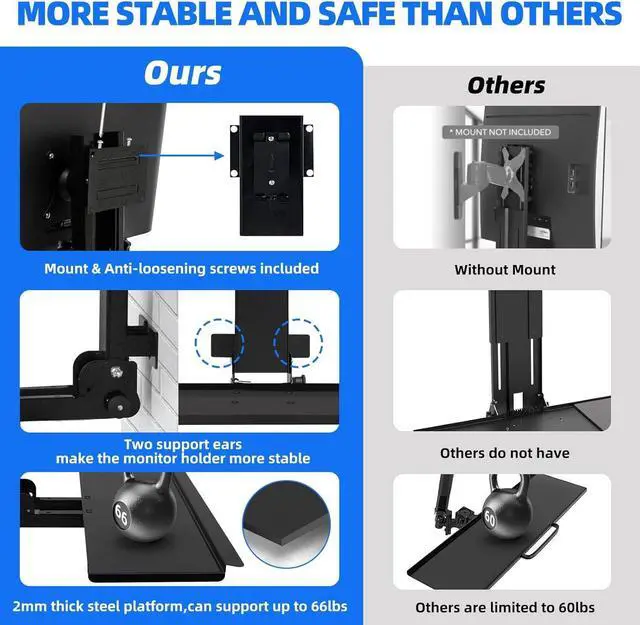 MORE STABLE AND SAFE THAN OTHERS

Ours

Mount & Anti-loosening screws included

Two support ears make the monitor holder more stable

66

2mm thick steel platform,can support up to 66lbs

Others

* MOUNT NOT INCLUDED

Without Mount

Others do not have

60

Others are limited to 60lbs