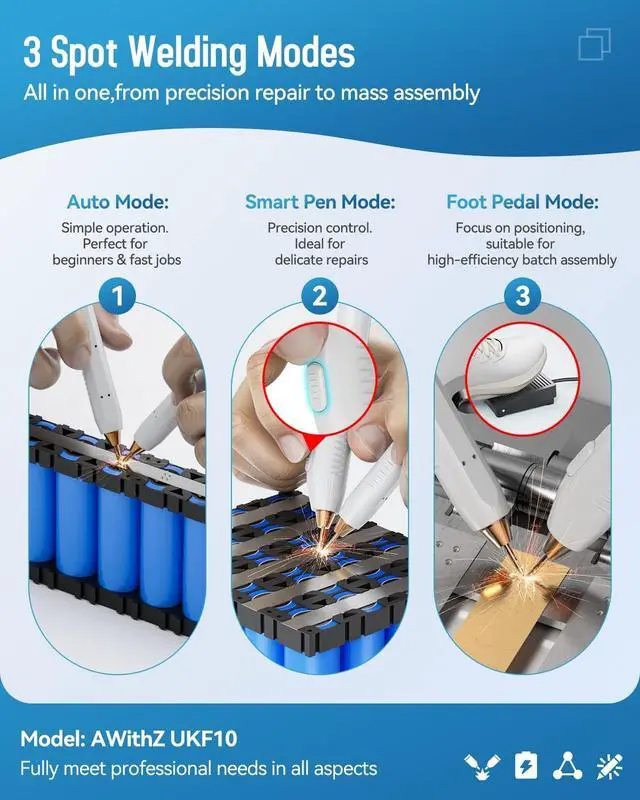 3 Spot Welding Modes
All in one,from precision repair to mass assembly

Auto Mode:
Simple operation. Perfect for beginners & fast jobs

1

Smart Pen Mode:
Precision control. Ideal for delicate repairs

2

Foot Pedal Mode:
Focus on positioning, suitable for high-efficiency batch assembly

3

Model: AWithZ UKF10
Fully meet professional needs in all aspects