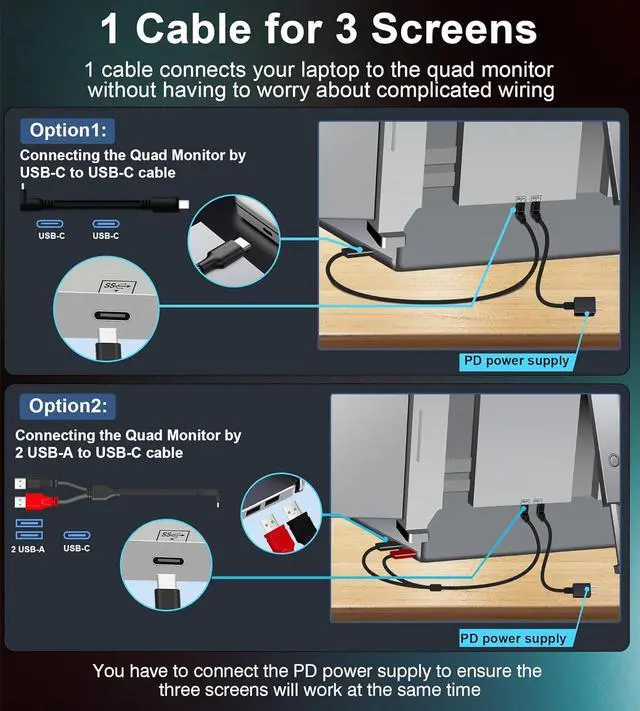 1 Cable for 3 Screens

1 cable connects your laptop to the quad monitor without having to worry about complicated wiring

Option1:

Connecting the Quad Monitor by USB-C to USB-C cable

USB-C USB-C

SS

PD power supply

Option2:

Connecting the Quad Monitor by 2 USB-A to USB-C cable

2 USB-A USB-C

SS

PD power supply

You have to connect the PD power supply to ensure the three screens will work at the same time