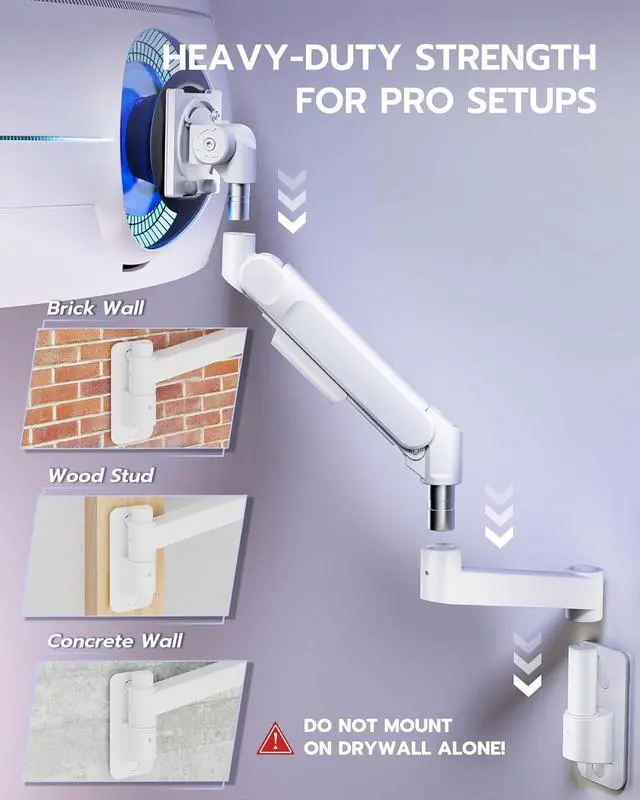 HEAVY-DUTY STRENGTH FOR PRO SETUPS

Brick Wall

Wood Stud

Concrete Wall

DO NOT MOUNT ON DRYWALL ALONE!