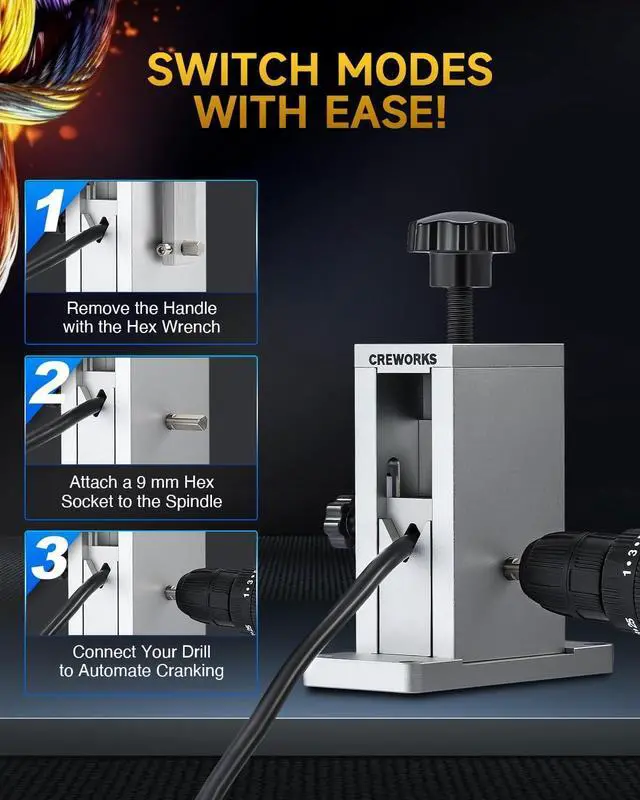 SWITCH MODES WITH EASE!

1
Remove the Handle with the Hex Wrench

2
Attach a 9 mm Hex Socket to the Spindle

3
Connect Your Drill to Automate Cranking

CREWORKS