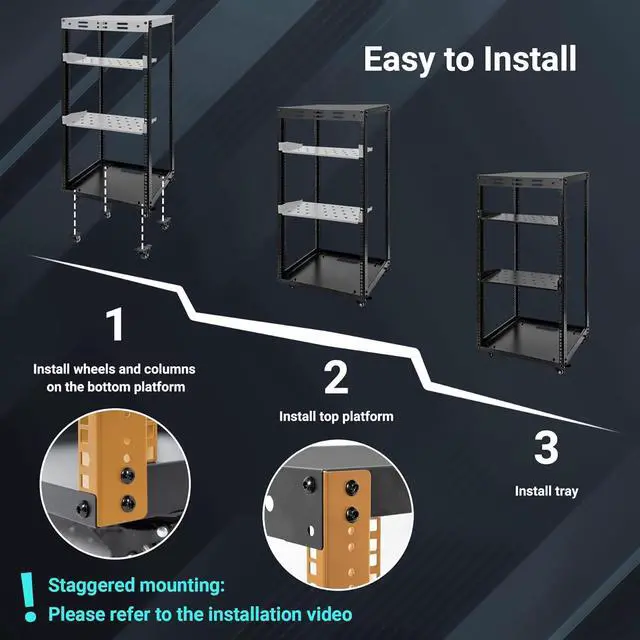 Easy to Install

1

Install wheels and columns on the bottom platform

2

Install top platform

3

Install tray

!

Staggered mounting:
Please refer to the installation video