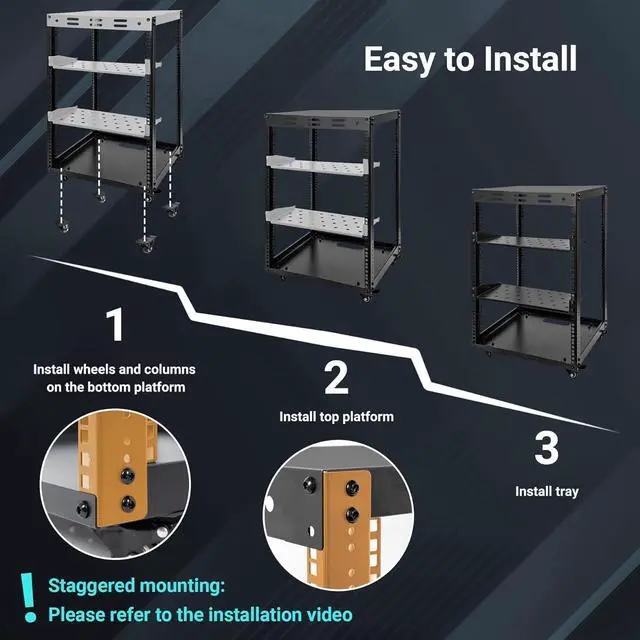 Easy to Install

1

Install wheels and columns on the bottom platform

2

Install top platform

3

Install tray

!

Staggered mounting:
Please refer to the installation video