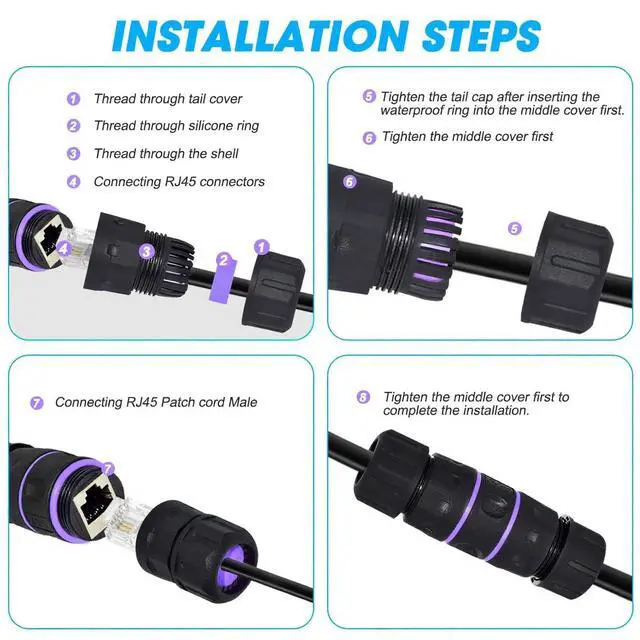 INSTALLATION STEPS

1 Thread through tail cover
2 Thread through silicone ring
3 Thread through the shell
4 Connecting RJ45 connectors

4 3 2 1

5 Tighten the tail cap after inserting the waterproof ring into the middle cover first.
6 Tighten the middle cover first

6 5

7 Connecting RJ45 Patch cord Male

7

8 Tighten the middle cover first to complete the installation.