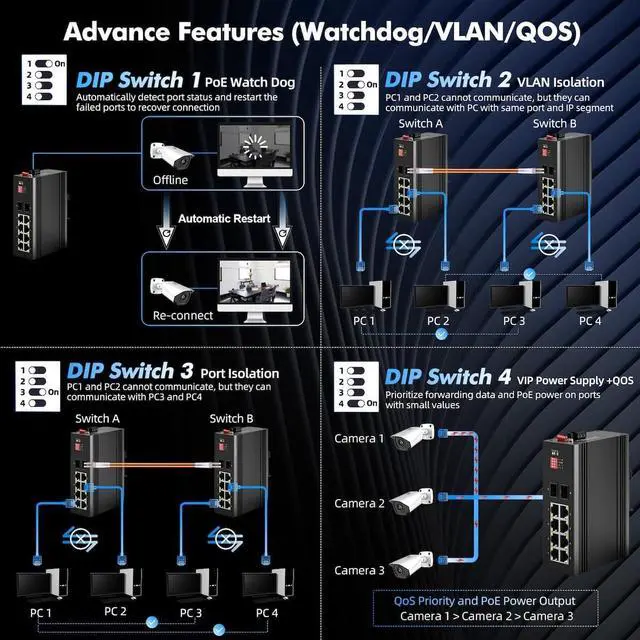 Advance Features (Watchdog/VLAN/QOS)

1 On
2
3
4

DIP Switch 1 PoE Watch Dog
Automatically detect port status and restart the failed ports to recover connection

Offline
Automatic Restart
Re-connect

1
2 On
3
4

DIP Switch 2 VLAN Isolation
PC1 and PC2 cannot communicate, but they can communicate with PC with same port and IP segment

Switch A
Switch B
PC 1
PC 2
PC 3
PC 4

1
2
3 On
4

DIP Switch 3 Port Isolation
PC1 and PC2 cannot communicate, but they can communicate with PC3 and PC4

Switch A
Switch B
PC 1
PC 2
PC 3
PC 4

1
2
3
4 On

DIP Switch 4 VIP Power Supply +QOS
Prioritize forwarding data and PoE power on ports with small values

Camera 1
Camera 2
Camera 3

QoS Priority and PoE Power Output
Camera 1 > Camera 2 > Camera 3