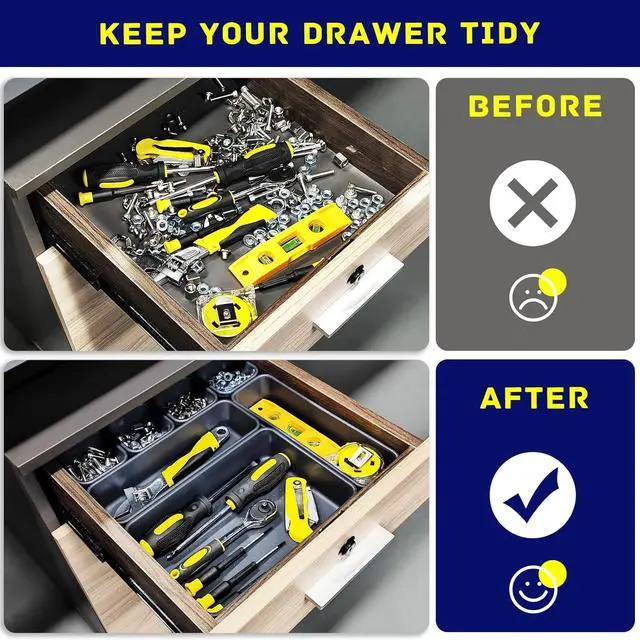 KEEP YOUR DRAWER TIDY

BEFORE

AFTER