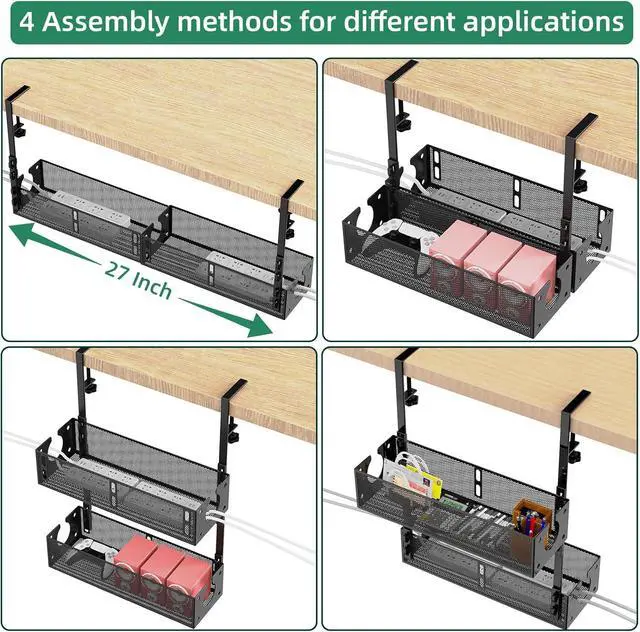 4 Assembly methods for different applications

27 Inch