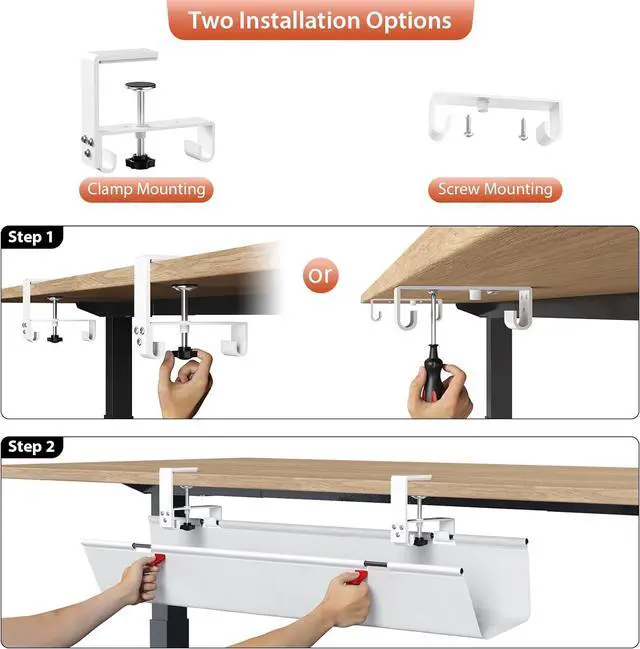 Two Installation Options

Clamp Mounting

Screw Mounting

Step 1

or

Step 2