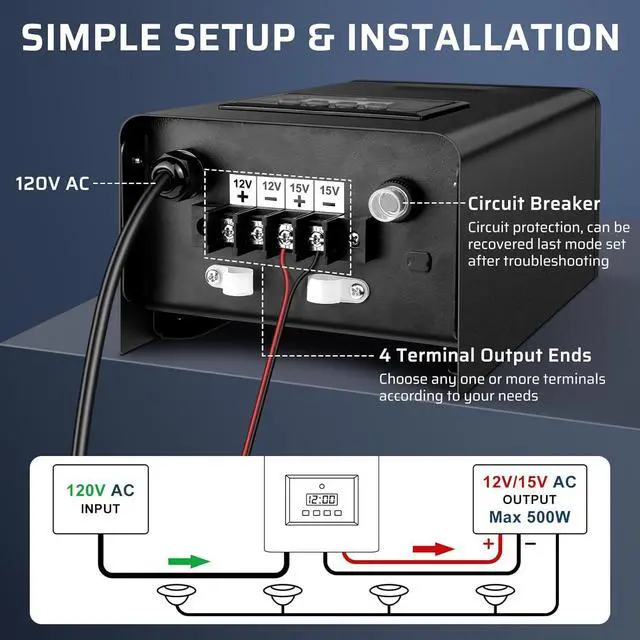 SIMPLE SETUP & INSTALLATION

120V AC

12V + 12V − 15V + 15V −

Circuit Breaker
Circuit protection, can be recovered last mode set after troubleshooting

4 Terminal Output Ends
Choose any one or more terminals according to your needs

120V AC INPUT

12:00

12V/15V AC OUTPUT Max 500W

+ −