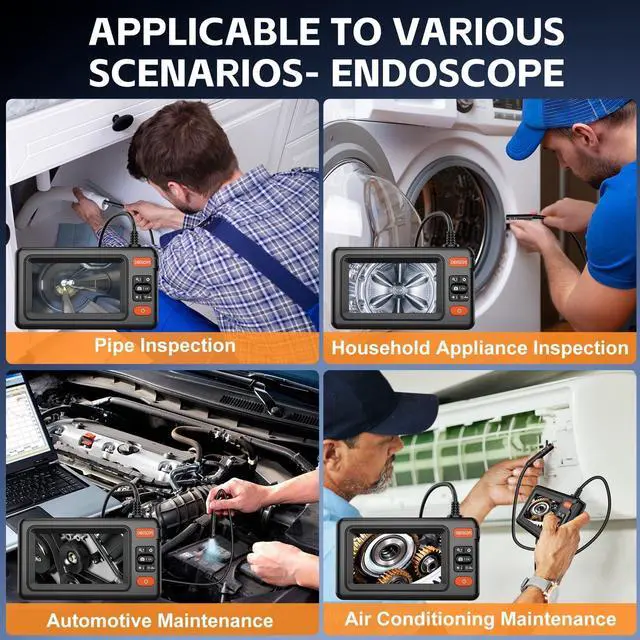 APPLICABLE TO VARIOUS SCENARIOS- ENDOSCOPE

Pipe Inspection

Household Appliance Inspection

Automotive Maintenance

Air Conditioning Maintenance