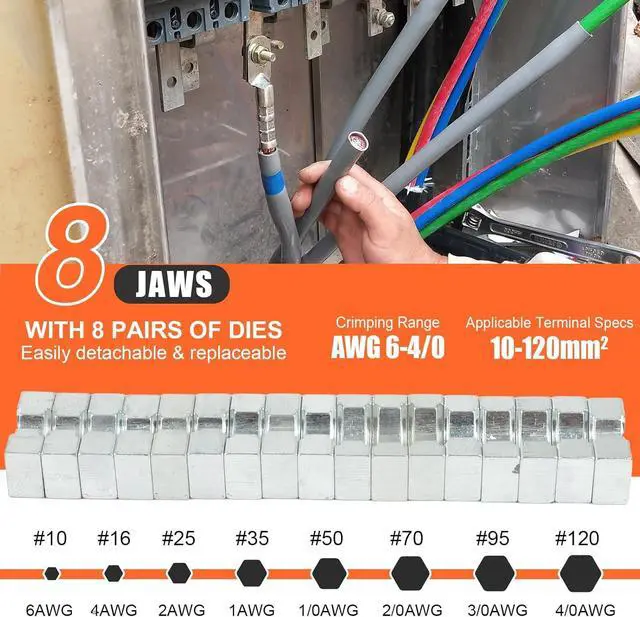 8 JAWS

WITH 8 PAIRS OF DIES
Easily detachable & replaceable

Crimping Range
AWG 6-4/0

Applicable Terminal Specs
10-120mm²

#10 #16 #25 #35 #50 #70 #95 #120

6AWG 4AWG 2AWG 1AWG 1/0AWG 2/0AWG 3/0AWG 4/0AWG