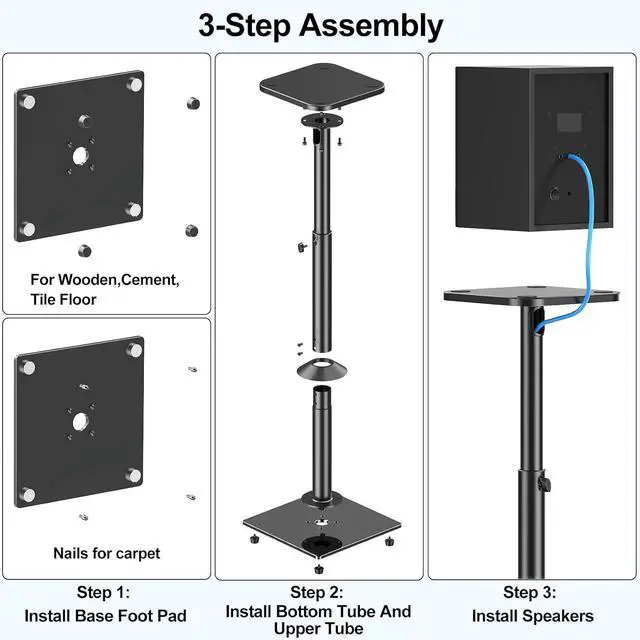 3-Step Assembly

For Wooden,Cement, Tile Floor

Nails for carpet

Step 1:
Install Base Foot Pad

Step 2:
Install Bottom Tube And Upper Tube

Step 3:
Install Speakers