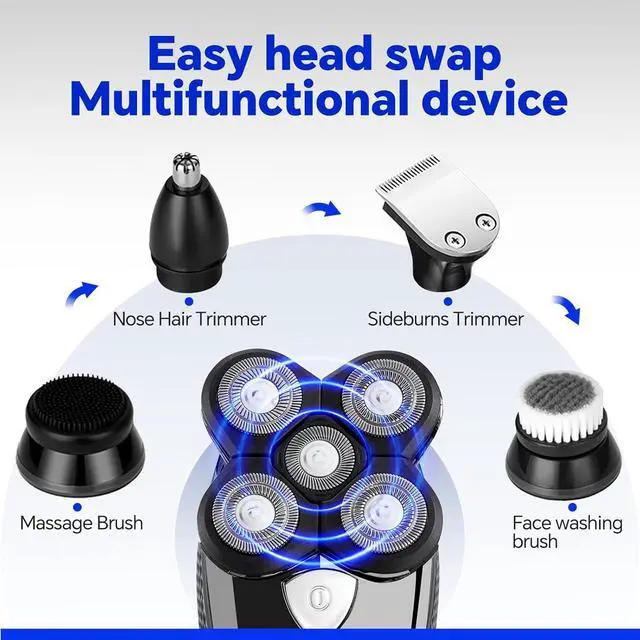 Easy head swap
Multifunctional device

Nose Hair Trimmer

Sideburns Trimmer

Massage Brush

Face washing brush