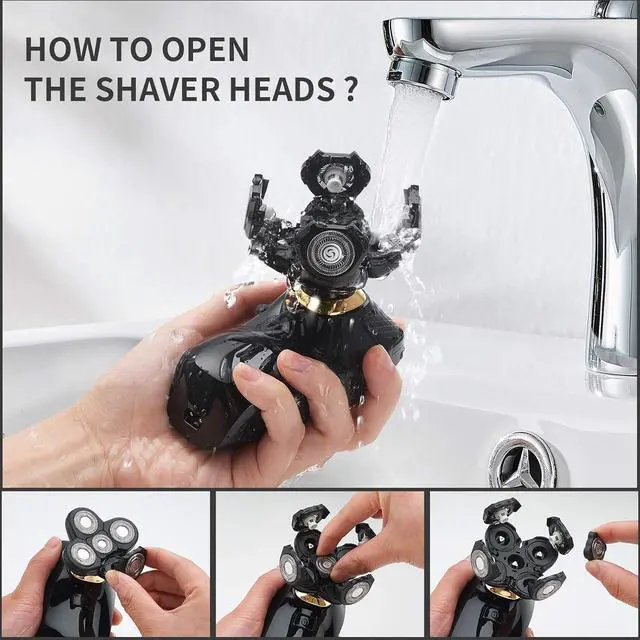 HOW TO OPEN
THE SHAVER HEADS ?