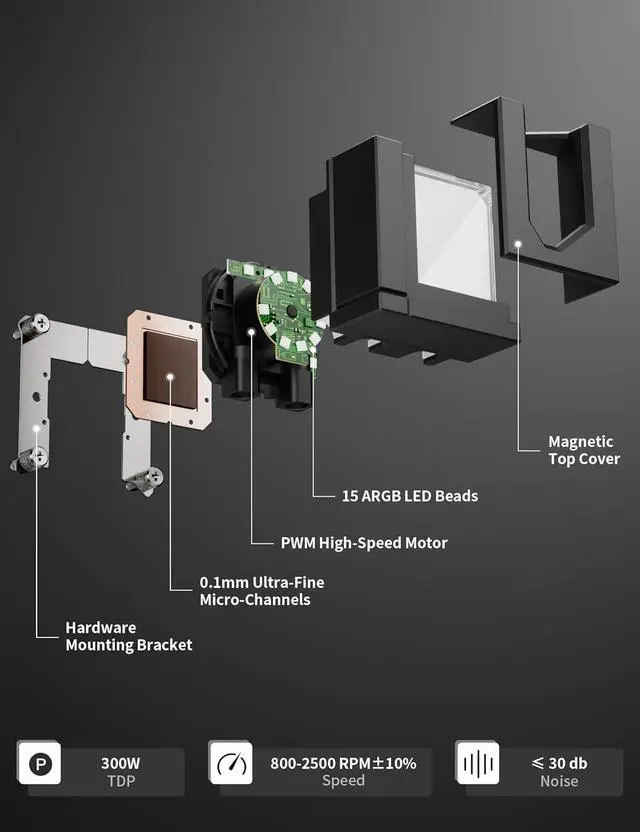 Magnetic Top Cover

15 ARGB LED Beads

PWM High-Speed Motor

0.1mm Ultra-Fine Micro-Channels

Hardware Mounting Bracket

300W
TDP

800-2500 RPM±10%
Speed

⩽ 30 db
Noise