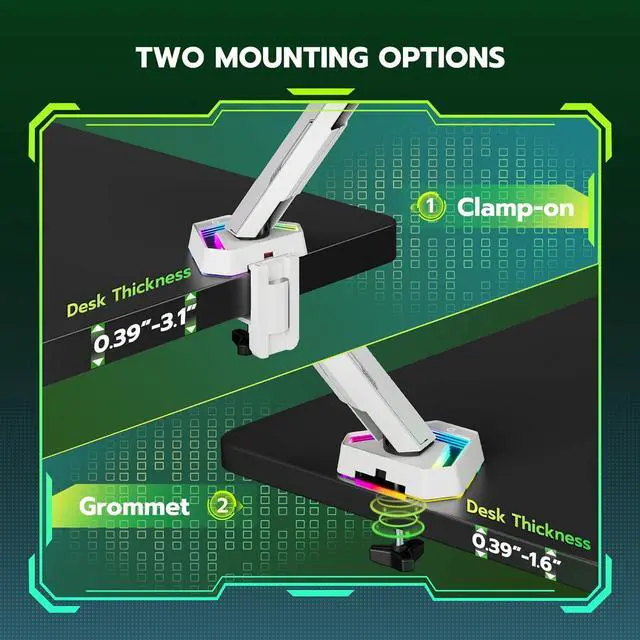 TWO MOUNTING OPTIONS

1 Clamp-on

Desk Thickness
0.39"-3.1"

Grommet 2

Desk Thickness
0.39"-1.6"