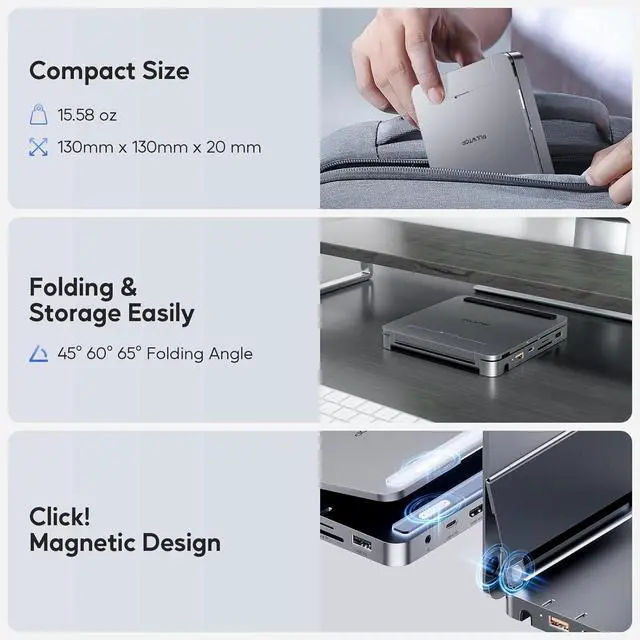 Compact Size

15.58 oz

130mm x 130mm x 20 mm

Folding & Storage Easily

45° 60° 65° Folding Angle

Click! Magnetic Design