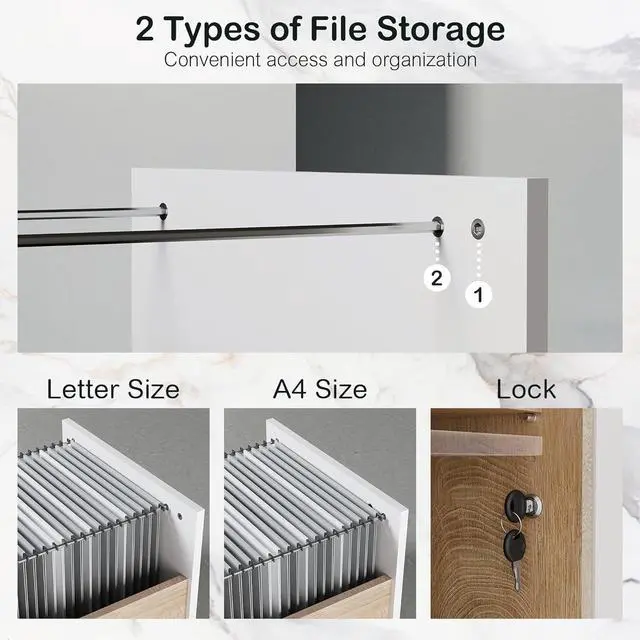 2 Types of File Storage
Convenient access and organization

2
1

Letter Size
A4 Size
Lock