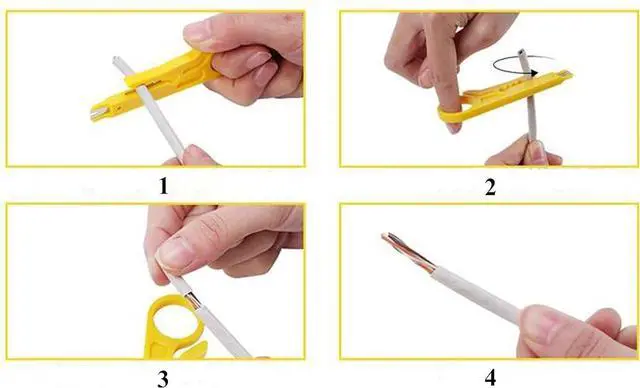 1

2

3

4