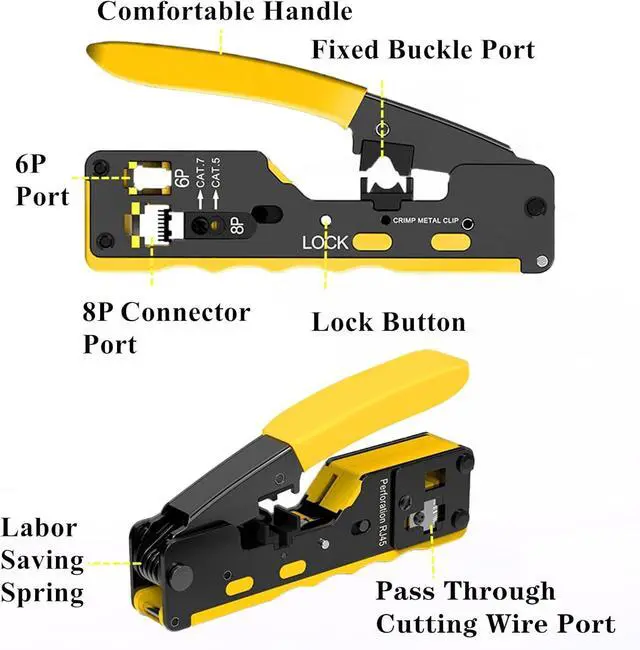 Comfortable Handle

Fixed Buckle Port

6P Port

6P

CAT.7

CAT.5

8P

CRIMP METAL CLIP

LOCK

8P Connector Port

Lock Button

Perforation RJ45

Labor Saving Spring

Pass Through Cutting Wire Port