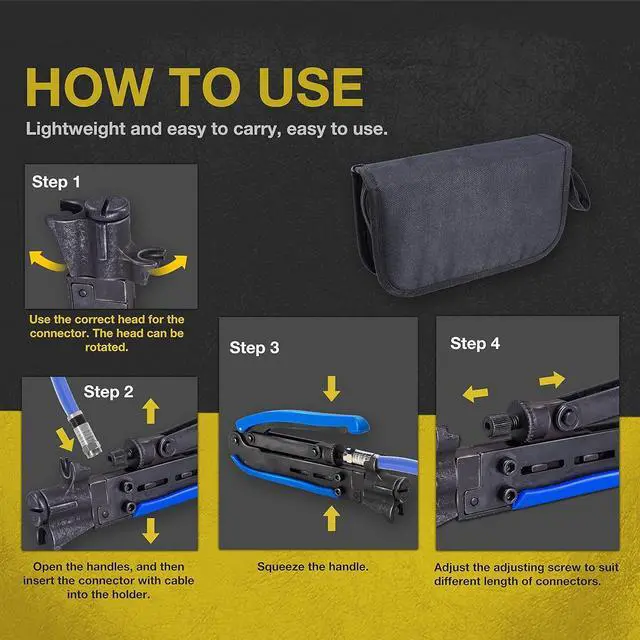 HOW TO USE

Lightweight and easy to carry, easy to use.

Step 1

Use the correct head for the connector. The head can be rotated.

Step 2

Open the handles, and then insert the connector with cable into the holder.

Step 3

Squeeze the handle.

Step 4

Adjust the adjusting screw to suit different length of connectors.