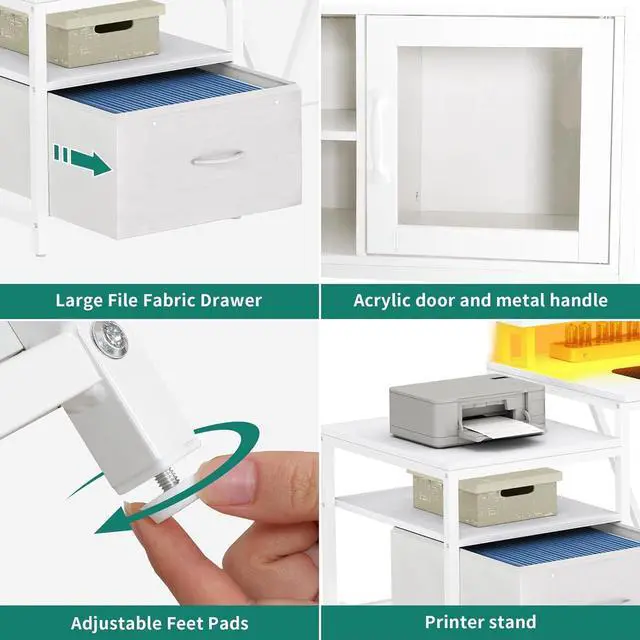 Large File Fabric Drawer

Acrylic door and metal handle

Adjustable Feet Pads

Printer stand