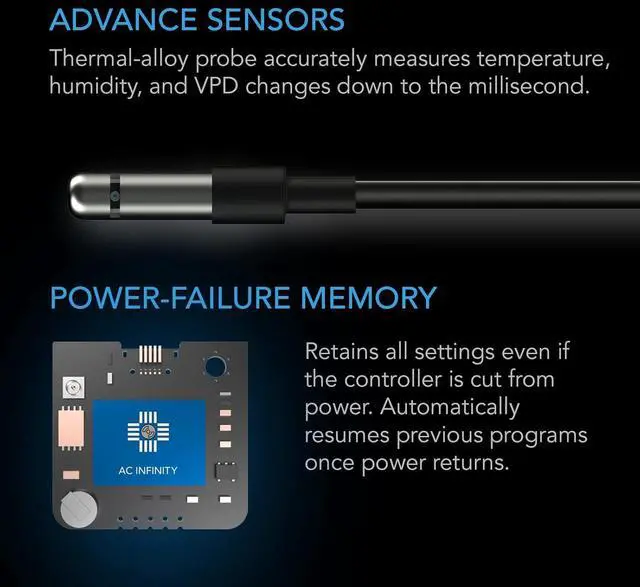 ADVANCE SENSORS

Thermal-alloy probe accurately measures temperature, humidity, and VPD changes down to the millisecond.

POWER-FAILURE MEMORY

AC INFINITY

Retains all settings even if the controller is cut from power. Automatically resumes previous programs once power returns.