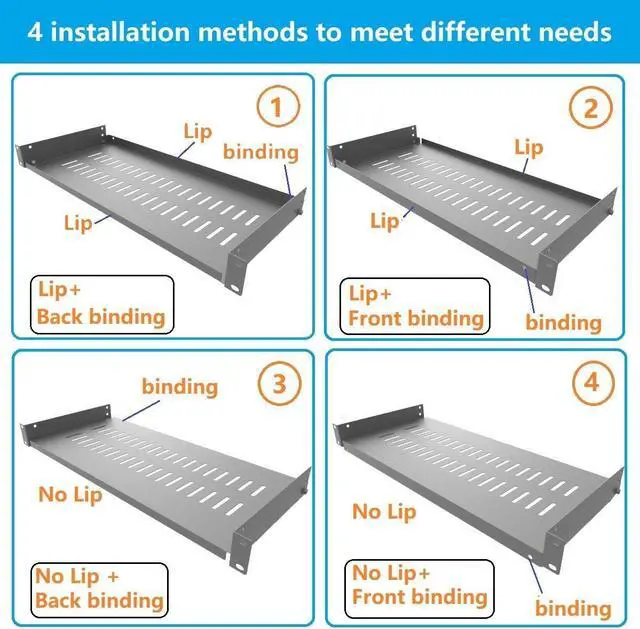 4 installation methods to meet different needs

1
Lip
binding
Lip
Lip+
Back binding

2
Lip
Lip
Lip+
Front binding
binding

3
binding
No Lip
No Lip +
Back binding

4
No Lip
No Lip+
Front binding
binding